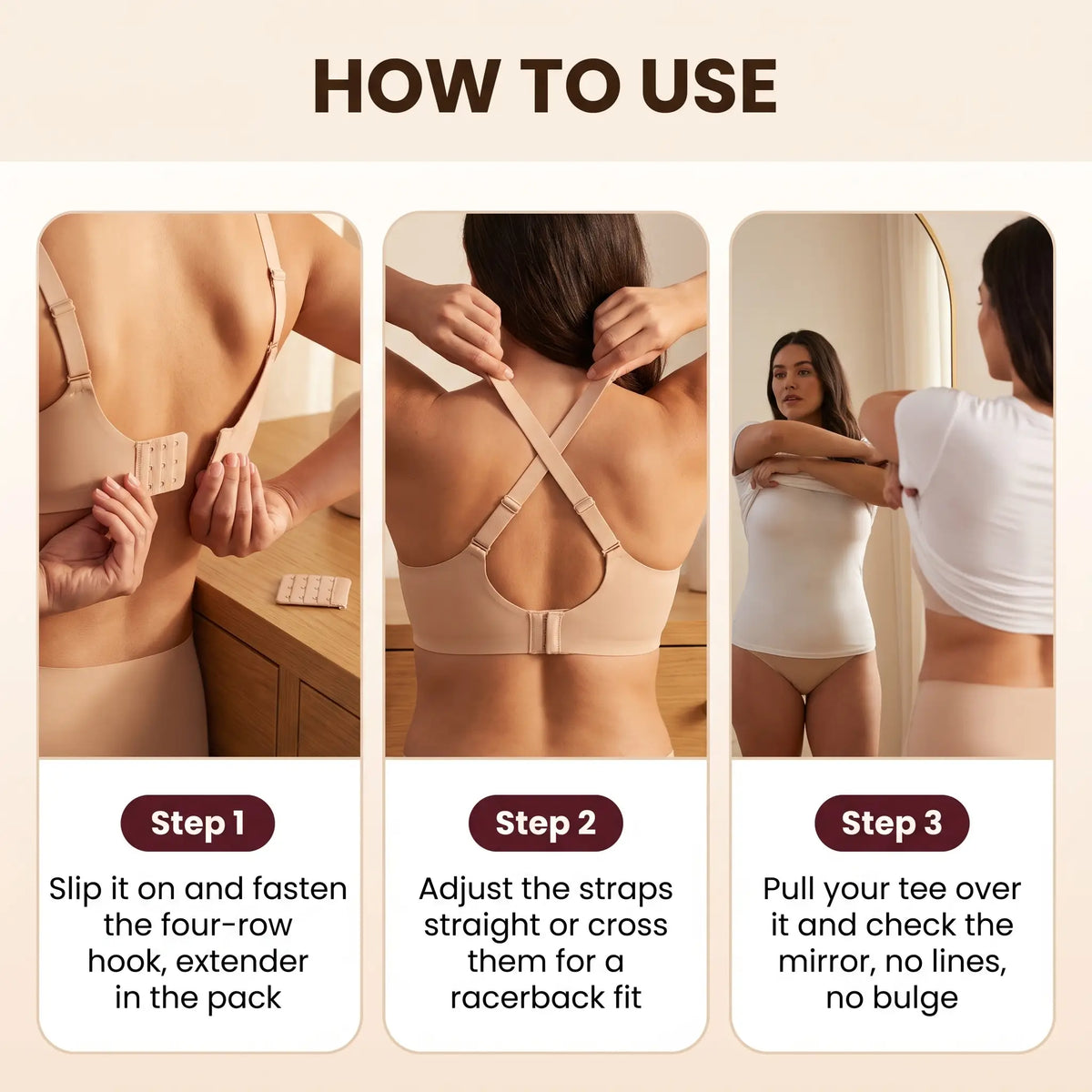 HOW TO USE

Step 1

Slip it on and fasten the four-row hook, extender in the pack

Step 2

Adjust the straps straight or cross them for a racerback fit

Step 3

Pull your tee over it and check the mirror, no lines, no bulge